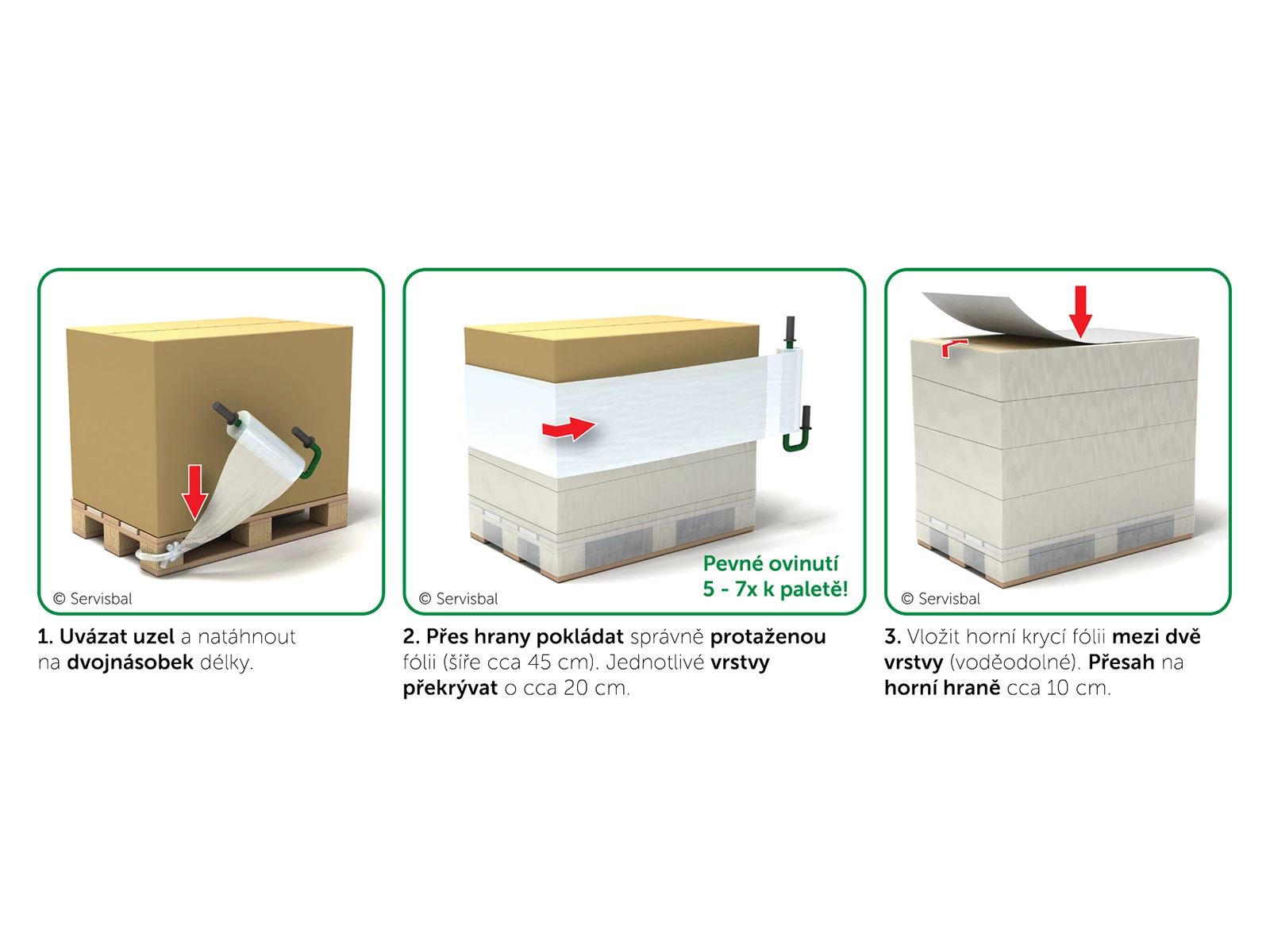 © Servisbal

1. Uvázat uzel a natáhnout na dvojnásobek délky.

Pevné ovinutí
5 - 7x k paletě!

© Servisbal

2. Přes hrany pokládat správně protaženou fólii (šíře cca 45 cm). Jednotlivé vrstvy překrývat o cca 20 cm.

© Servisbal

3. Vložit horní krycí fólii mezi dvě vrstvy (voděodolné). Přesah na horní hraně cca 10 cm.