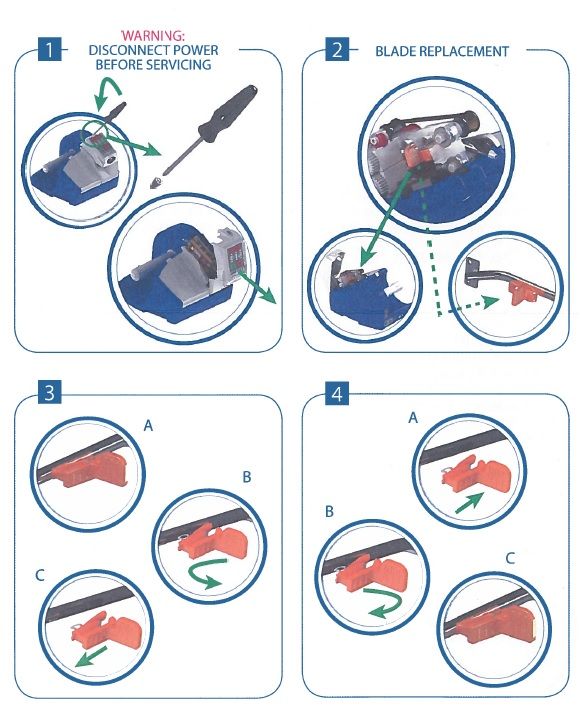 1

WARNING:
DISCONNECT POWER
BEFORE SERVICING

2

BLADE REPLACEMENT

3

A

B

C

4

A

B

C